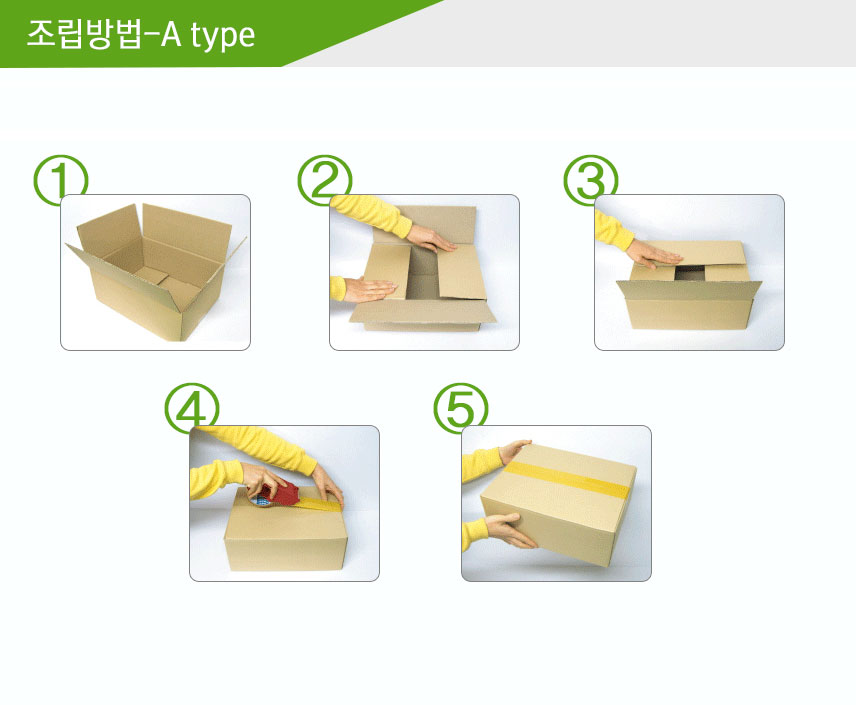 조립방법-A type

①

②

③

④

⑤