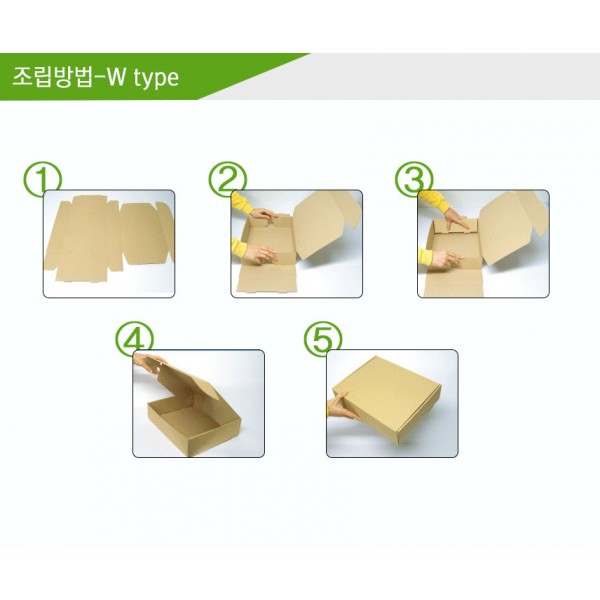 조립방법-W type

①

②

③

④

⑤